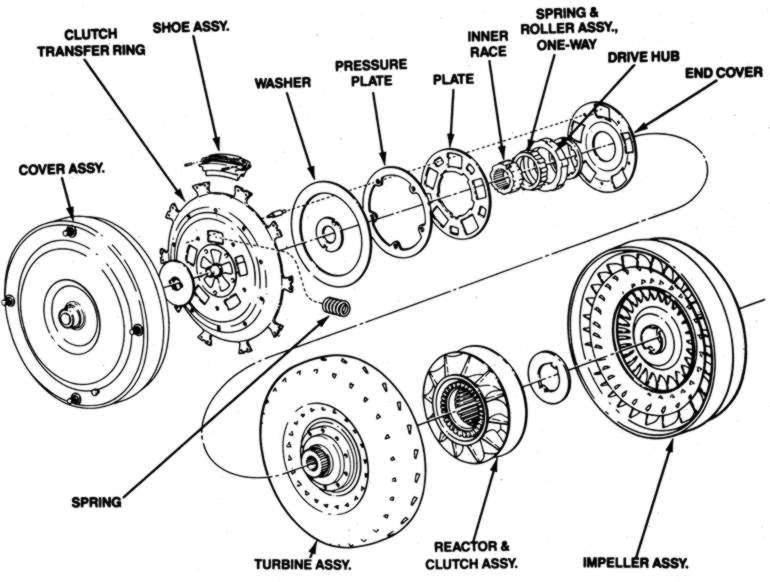 CLUTCH TRANSFER RING

SHOE ASSY.

WASHER

PRESSURE PLATE

PLATE

INNER RACE

SPRING & ROLLER ASSY., ONE-WAY

DRIVE HUB

END COVER

COVER ASSY.

SPRING

TURBINE ASSY.

REACTOR & CLUTCH ASSY.

IMPELLER ASSY.